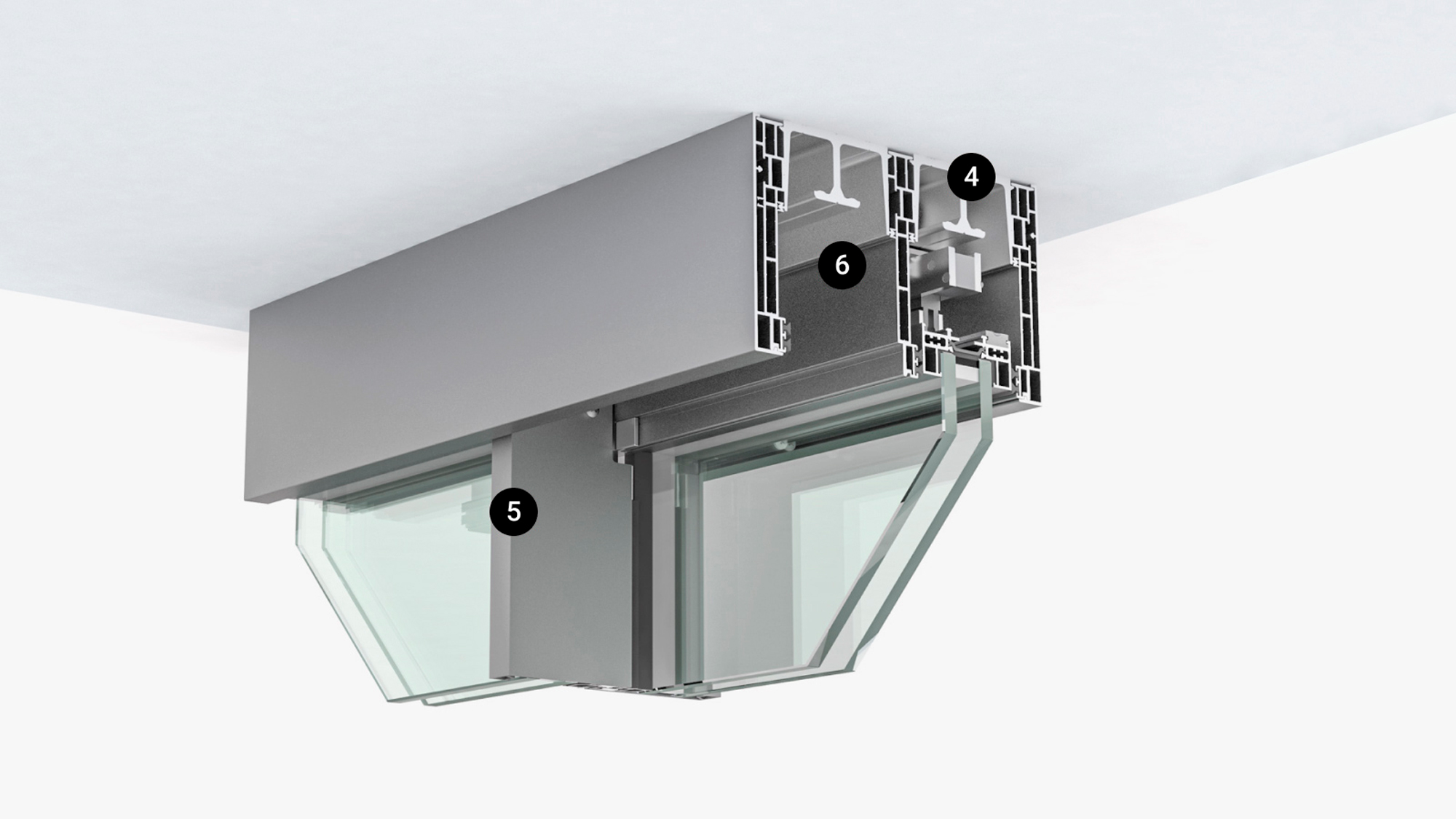 4
6
5